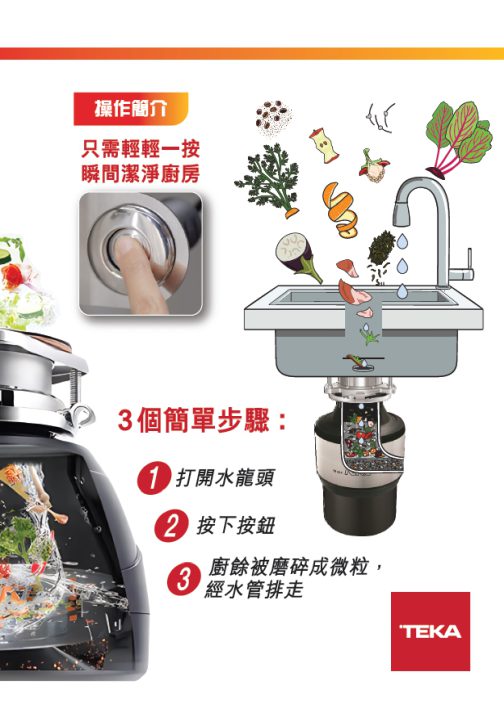 操作簡介

只需輕輕一按
瞬間潔淨廚房

3個簡單步驟：

1 打開水龍頭

2 按下按鈕

3 廚餘被磨碎成微粒，經水管排走

TEKA